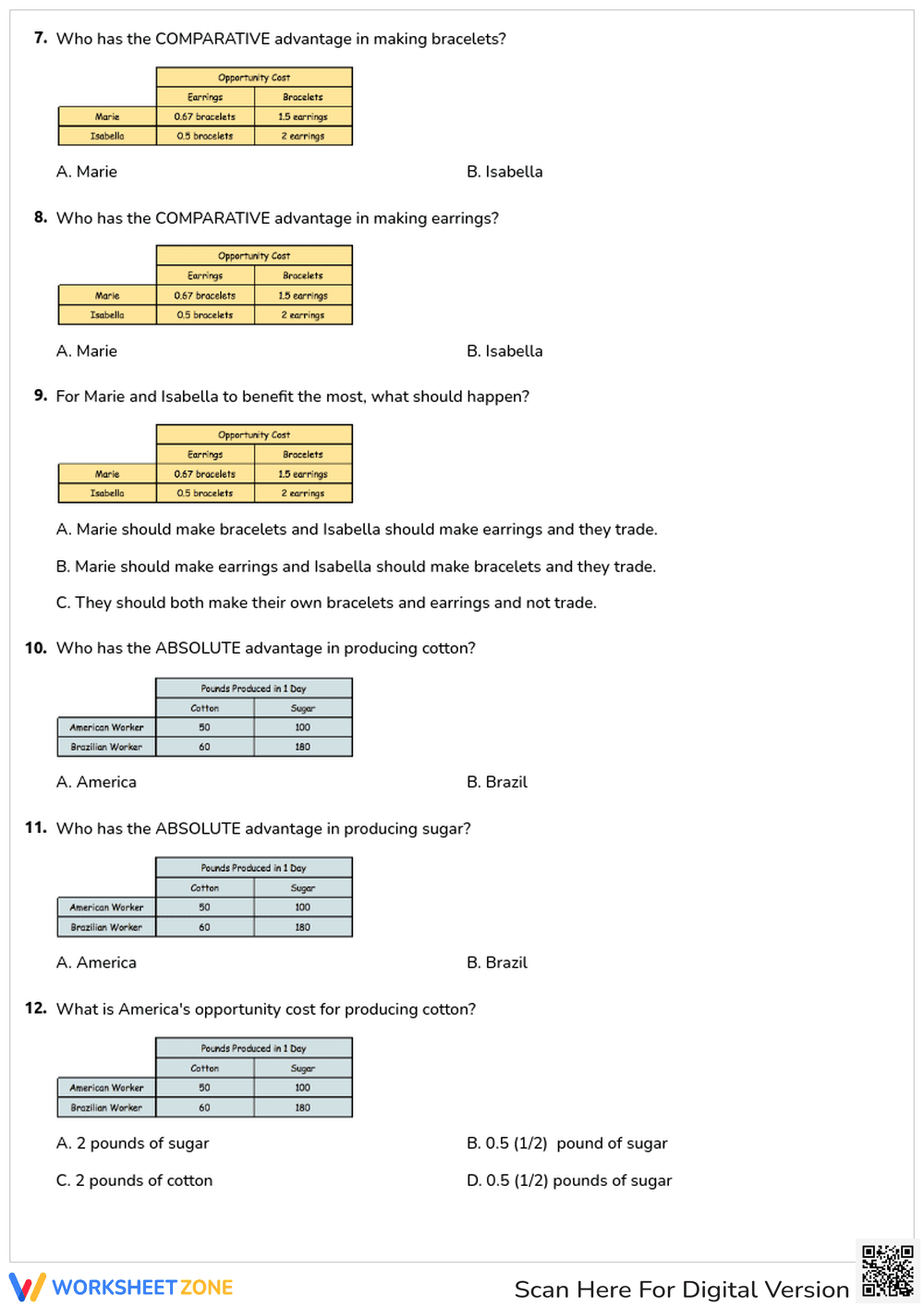 7. Who has the COMPARATIVE advantage in making bracelets?

| | Opportunity Cost | |
|---|---|---|
| | Earrings | Bracelets |
| Marie | 0.67 bracelets | 1.5 earrings |
| Isabella | 0.5 bracelets | 2 earrings |

A. Marie

B. Isabella

8. Who has the COMPARATIVE advantage in making earrings?

| | Opportunity Cost | |
|---|---|---|
| | Earrings | Bracelets |
| Marie | 0.67 bracelets | 1.5 earrings |
| Isabella | 0.5 bracelets | 2 earrings |

A. Marie

B. Isabella

9. For Marie and Isabella to benefit the most, what should happen?

| | Opportunity Cost | |
|---|---|---|
| | Earrings | Bracelets |
| Marie | 0.67 bracelets | 1.5 earrings |
| Isabella | 0.5 bracelets | 2 earrings |

A. Marie should make bracelets and Isabella should make earrings and they trade.

B. Marie should make earrings and Isabella should make bracelets and they trade.

C. They should both make their own bracelets and earrings and not trade.

10. Who has the ABSOLUTE advantage in producing cotton?

| | Pounds Produced in 1 Day | |
|---|---|---|
| | Cotton | Sugar |
| American Worker | 50 | 100 |
| Brazilian Worker | 60 | 180 |

A. America

B. Brazil

11. Who has the ABSOLUTE advantage in producing sugar?

| | Pounds Produced in 1 Day | |
|---|---|---|
| | Cotton | Sugar |
| American Worker | 50 | 100 |
| Brazilian Worker | 60 | 180 |

A. America

B. Brazil

12. What is America's opportunity cost for producing cotton?

| | Pounds Produced in 1 Day | |
|---|---|---|
| | Cotton | Sugar |
| American Worker | 50 | 100 |
| Brazilian Worker | 60 | 180 |

A. 2 pounds of sugar

B. 0.5 (1/2) pound of sugar

C. 2 pounds of cotton

D. 0.5 (1/2) pounds of sugar

WORKSHEET ZONE

Scan Here For Digital Version