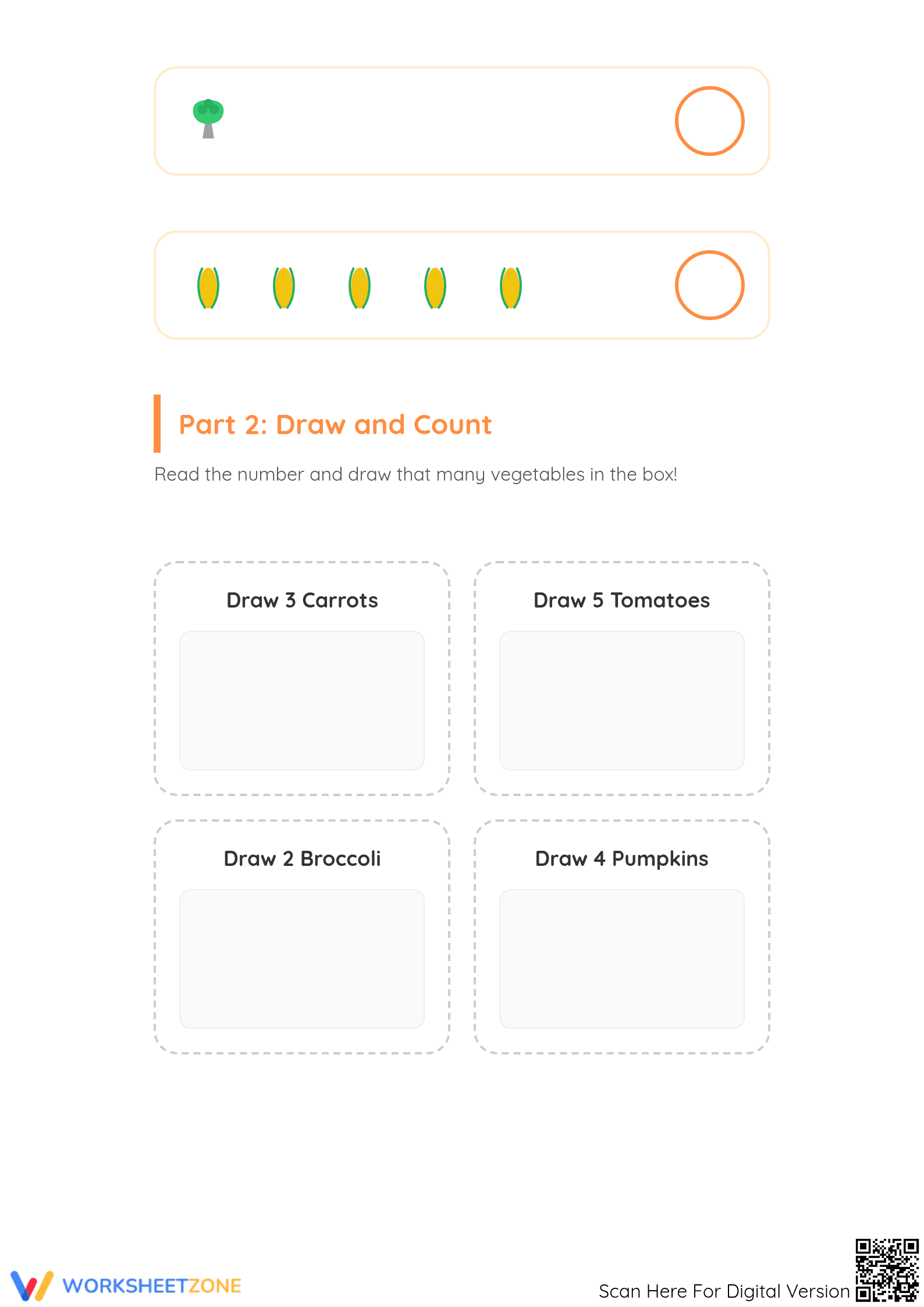 Part 2: Draw and Count

Read the number and draw that many vegetables in the box!

Draw 3 Carrots

Draw 5 Tomatoes

Draw 2 Broccoli

Draw 4 Pumpkins

WORKSHEETZONE

Scan Here For Digital Version