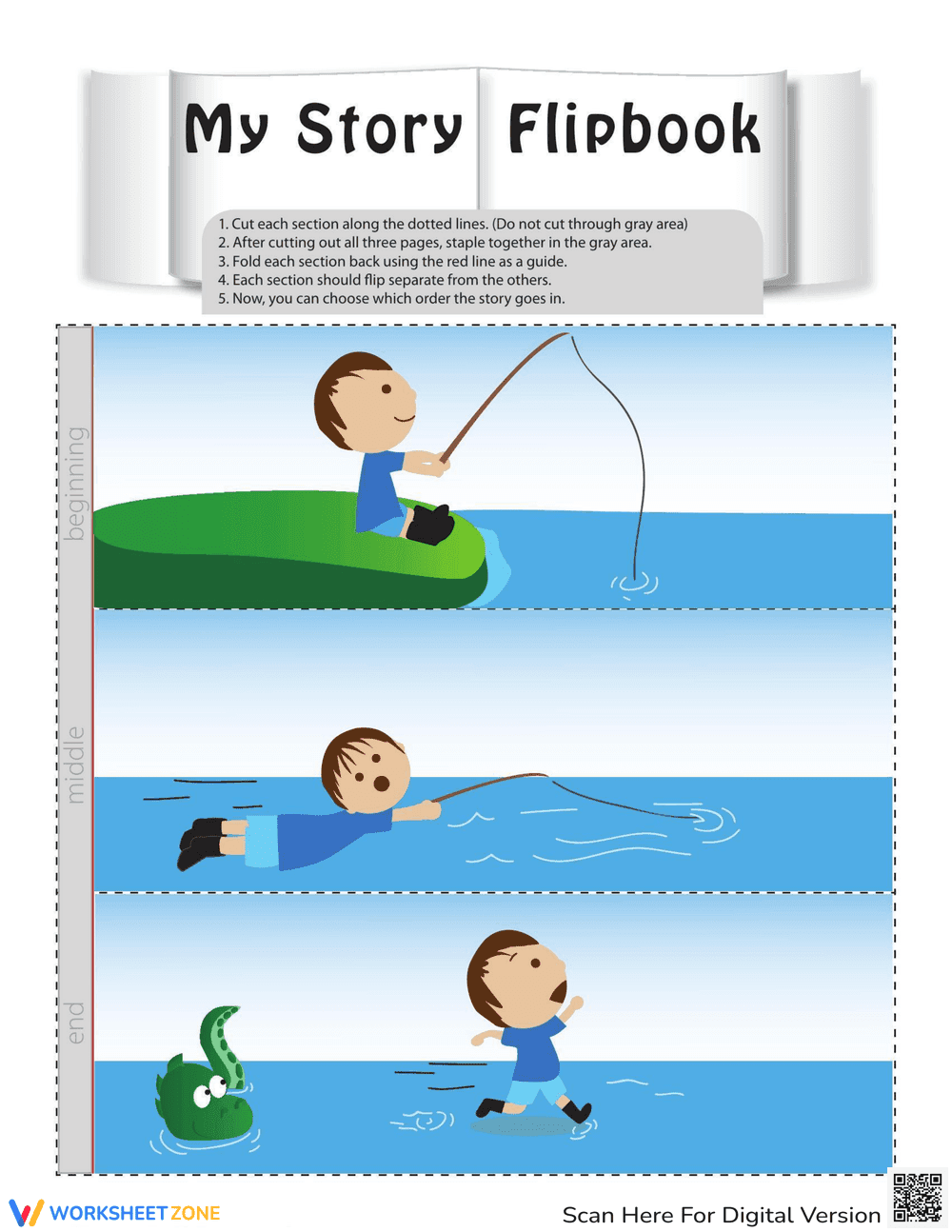 My Story Flipbook

1. Cut each section along the dotted lines. (Do not cut through gray area)
2. After cutting out all three pages, staple together in the gray area.
3. Fold each section back using the red line as a guide.
4. Each section should flip separate from the others.
5. Now, you can choose which order the story goes in.

beginning

middle

end

WORKSHEET ZONE

Scan Here For Digital Version