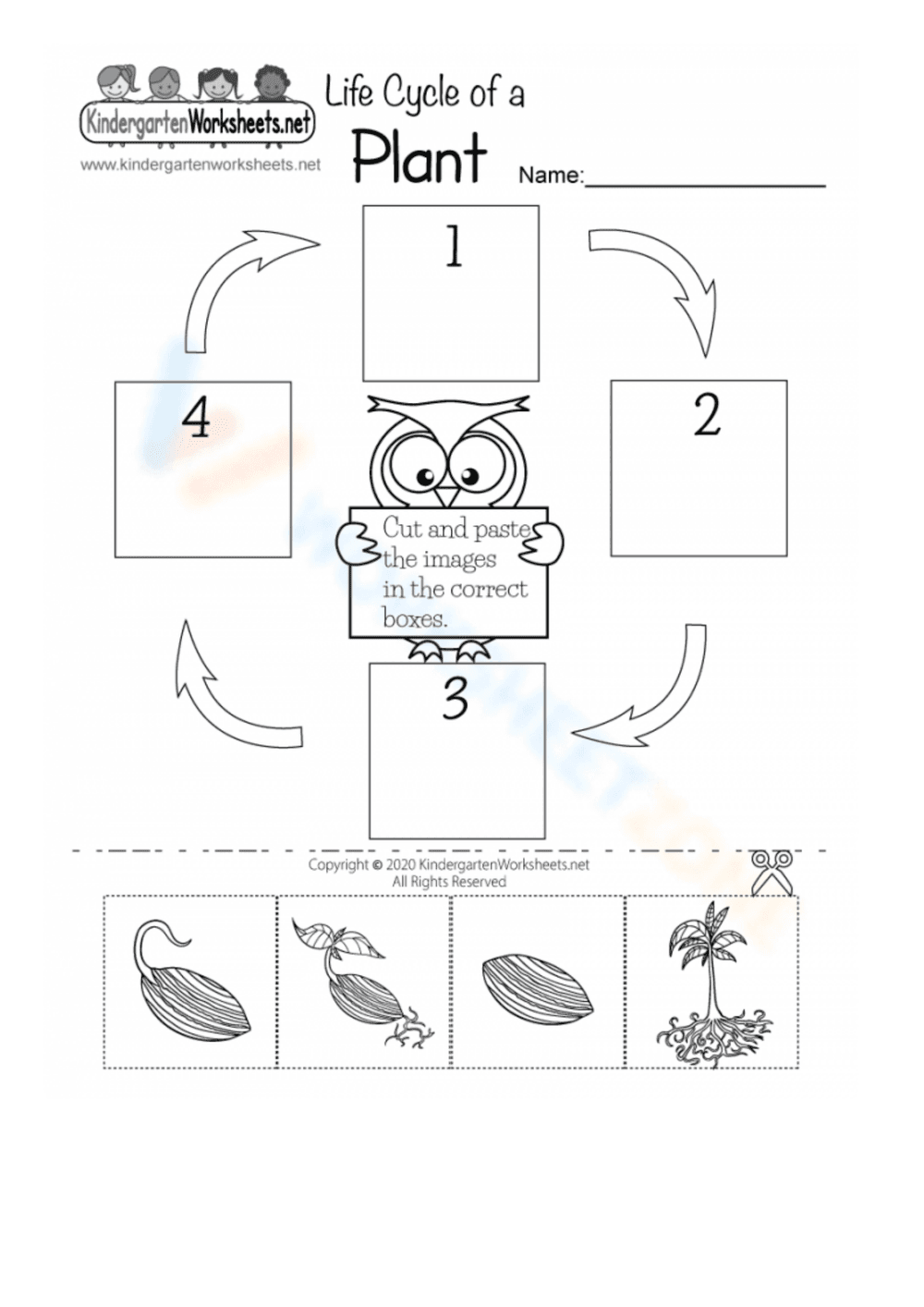 KindergartenWorksheets.net
www.kindergartenworksheets.net

Life Cycle of a
Plant

Name:_______________

1

2

3

4

Cut and paste the images in the correct boxes.

Copyright © 2020 KindergartenWorksheets.net
All Rights Reserved