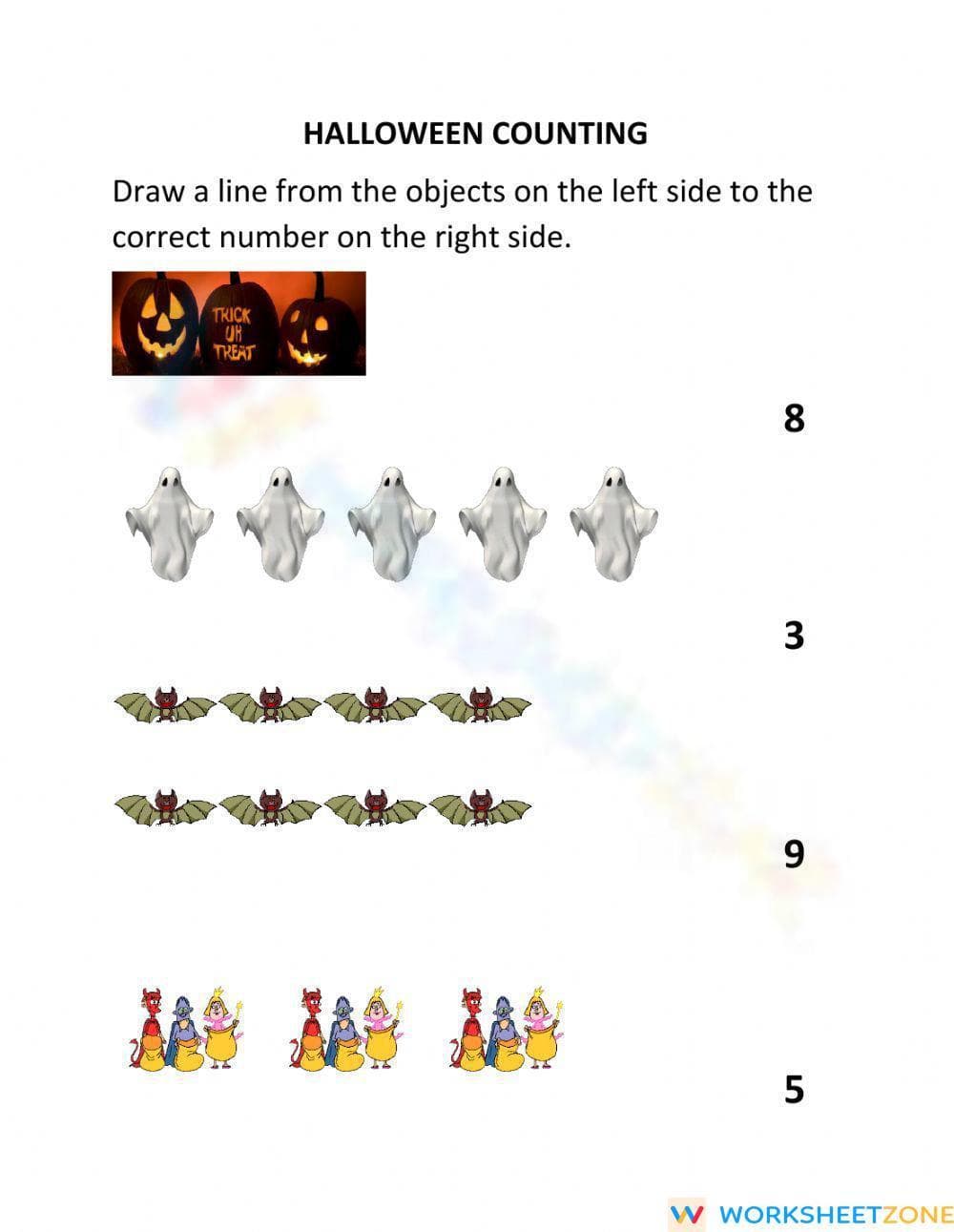 HALLOWEEN COUNTING

Draw a line from the objects on the left side to the correct number on the right side.

TRICK OR TREAT

8

3

9

5

WORKSHEETZONE