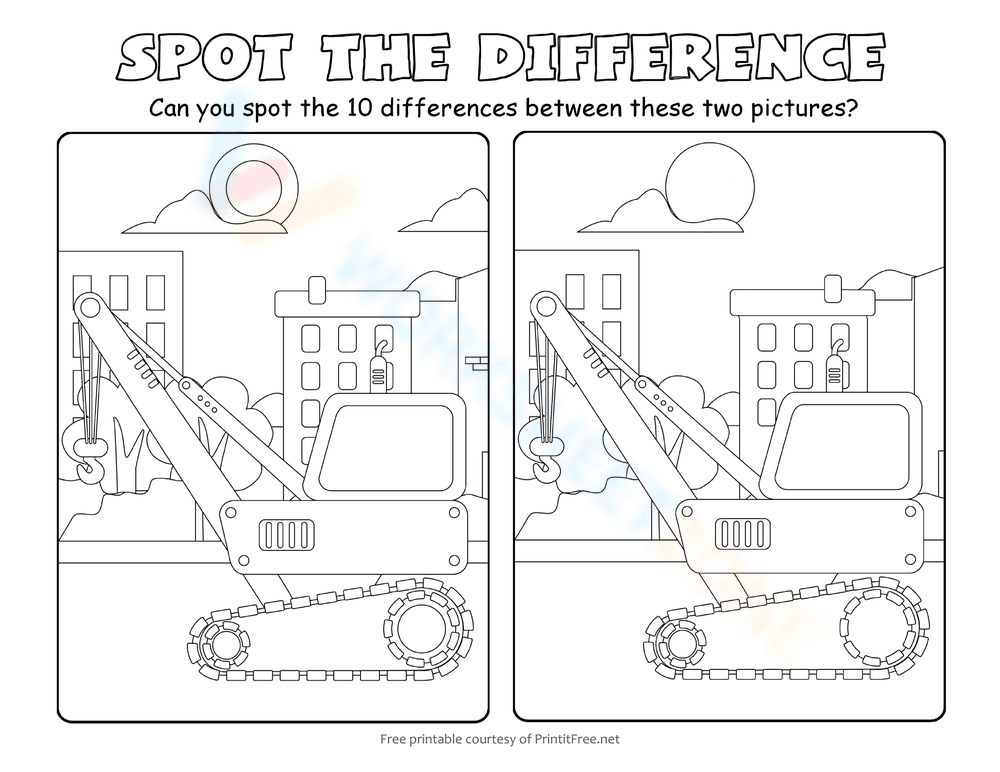 SPOT THE DIFFERENCE

Can you spot the 10 differences between these two pictures?

Free printable courtesy of PrintitFree.net